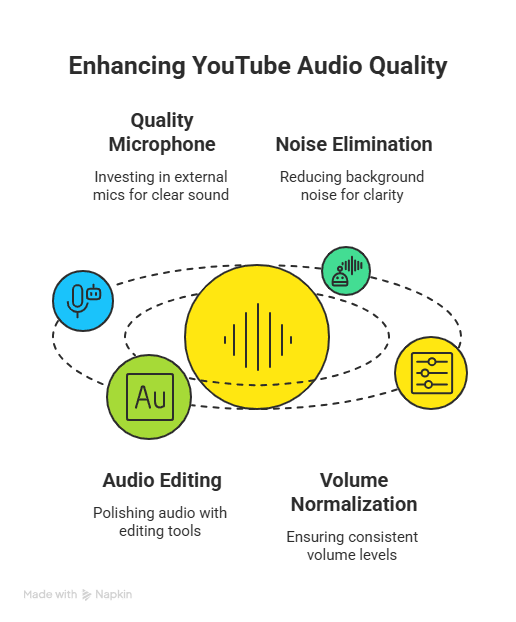 Enhancing YouTube Audio Quality

Quality Microphone

Investing in external mics for clear sound

Noise Elimination

Reducing background noise for clarity

Au

Audio Editing

Polishing audio with editing tools

Volume Normalization

Ensuring consistent volume levels

Made with Napkin